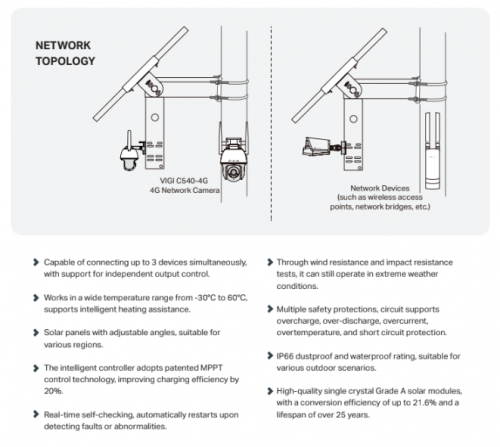 NETWORK TOPOLOGY

VIGI C540-4G
4G Network Camera

Network Devices
(such as wireless access points, network bridges, etc.)

Capable of connecting up to 3 devices simultaneously, with support for independent output control.

Works in a wide temperature range from -30°C to 60°C, supports intelligent heating assistance.

Solar panels with adjustable angles, suitable for various regions.

The intelligent controller adopts patented MPPT control technology, improving charging efficiency by 20%.

Real-time self-checking, automatically restarts upon detecting faults or abnormalities.

Through wind resistance and impact resistance tests, it can still operate in extreme weather conditions.

Multiple safety protections, circuit supports overcharge, over-discharge, overcurrent, overtemperature, and short circuit protection.

IP66 dustproof and waterproof rating, suitable for various outdoor scenarios.

High-quality single crystal Grade A solar modules, with a conversion efficiency of up to 21.6% and a lifespan of over 25 years.