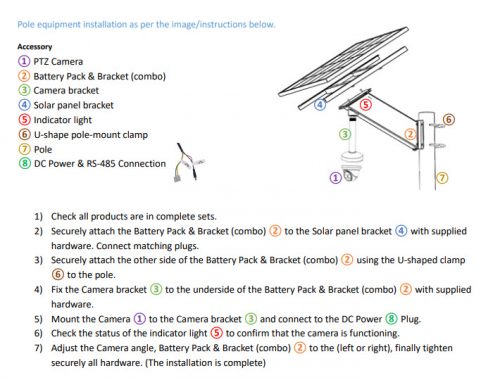 Pole equipment installation as per the image/instructions below.

Accessory
① PTZ Camera
② Battery Pack & Bracket (combo)
③ Camera bracket
④ Solar panel bracket
⑤ Indicator light
⑥ U-shape pole-mount clamp
⑦ Pole
⑧ DC Power & RS-485 Connection

④ ⑤ ⑥ ③ ② ① ⑦

1) Check all products are in complete sets.
2) Securely attach the Battery Pack & Bracket (combo) ② to the Solar panel bracket ④ with supplied hardware. Connect matching plugs.
3) Securely attach the other side of the Battery Pack & Bracket (combo) ② using the U-shaped clamp ⑥ to the pole.
4) Fix the Camera bracket ③ to the underside of the Battery Pack & Bracket (combo) ② with supplied hardware.
5) Mount the Camera ① to the Camera bracket ③ and connect to the DC Power ⑧ Plug.
6) Check the status of the indicator light ⑤ to confirm that the camera is functioning.
7) Adjust the Camera angle, Battery Pack & Bracket (combo) ② to the (left or right), finally tighten securely all hardware. (The installation is complete)