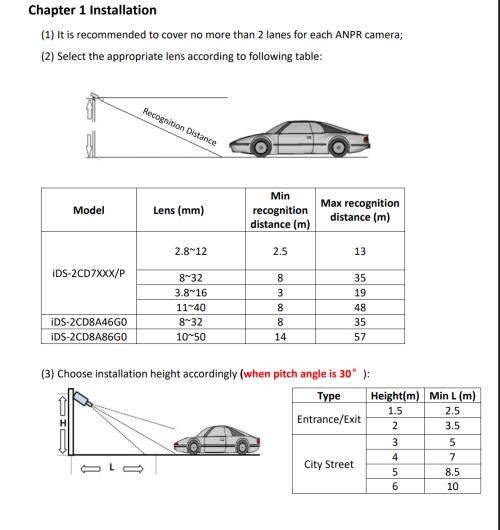 Chapter 1 Installation

(1) It is recommended to cover no more than 2 lanes for each ANPR camera;

(2) Select the appropriate lens according to following table:

Recognition Distance

| Model | Lens (mm) | Min recognition distance (m) | Max recognition distance (m) |
|---|---|---|---|
| iDS-2CD7XXX/P | 2.8~12 | 2.5 | 13 |
| | 8~32 | 8 | 35 |
| | 3.8~16 | 3 | 19 |
| | 11~40 | 8 | 48 |
| iDS-2CD8A46G0 | 8~32 | 8 | 35 |
| iDS-2CD8A86G0 | 10~50 | 14 | 57 |

(3) Choose installation height accordingly (when pitch angle is 30° ):

H

L

| Type | Height(m) | Min L (m) |
|---|---|---|
| Entrance/Exit | 1.5 | 2.5 |
| | 2 | 3.5 |
| City Street | 3 | 5 |
| | 4 | 7 |
| | 5 | 8.5 |
| | 6 | 10 |